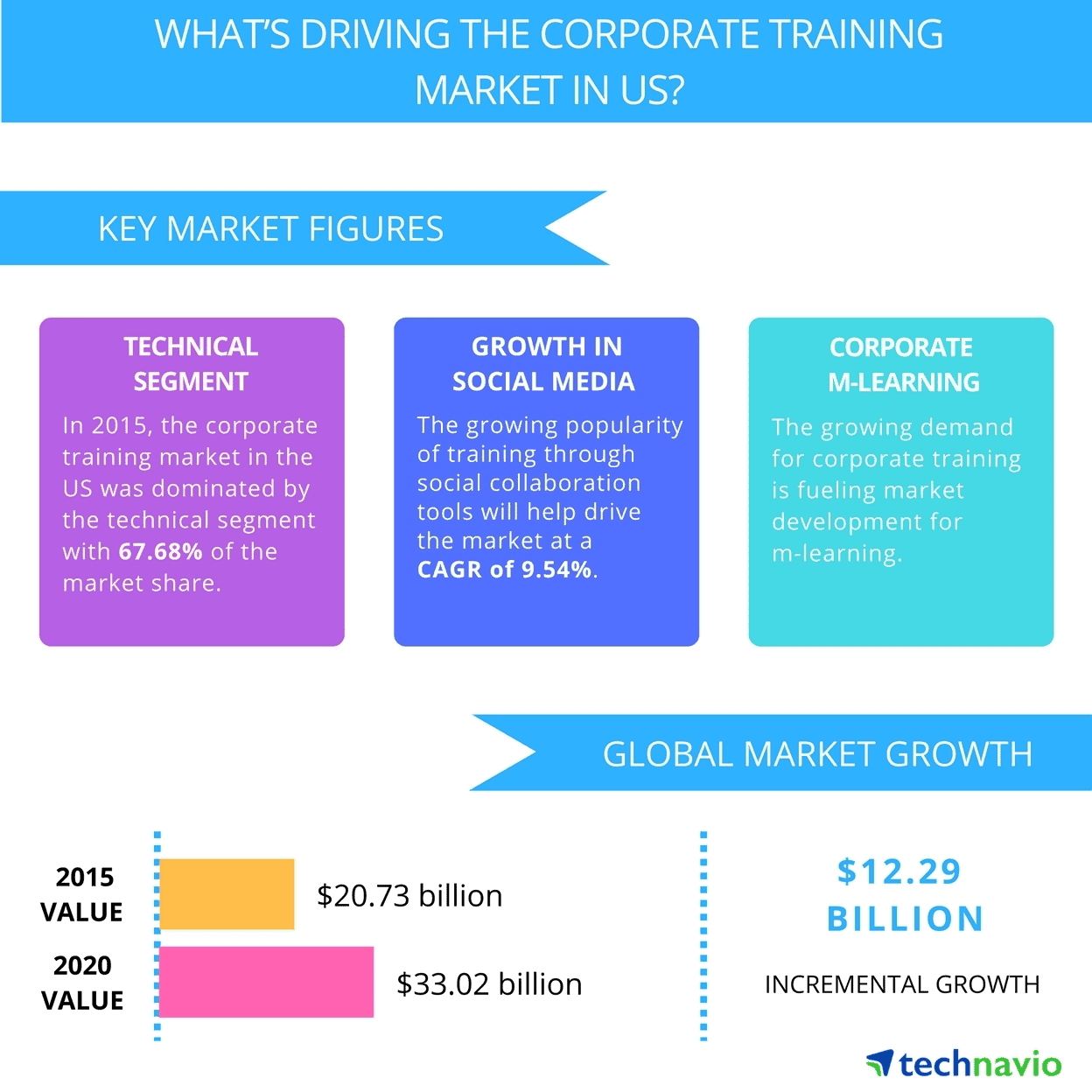 WHAT'S DRIVING THE CORPORATE TRAINING MARKET IN US?

KEY MARKET FIGURES

TECHNICAL SEGMENT

In 2015, the corporate training market in the US was dominated by the technical segment with 67.68% of the market share.

GROWTH IN SOCIAL MEDIA

The growing popularity of training through social collaboration tools will help drive the market at a CAGR of 9.54%.

CORPORATE M-LEARNING

The growing demand for corporate training is fueling market development for m-learning.

GLOBAL MARKET GROWTH

2015 VALUE

$20.73 billion

2020 VALUE

$33.02 billion

$12.29 BILLION

INCREMENTAL GROWTH

technavio